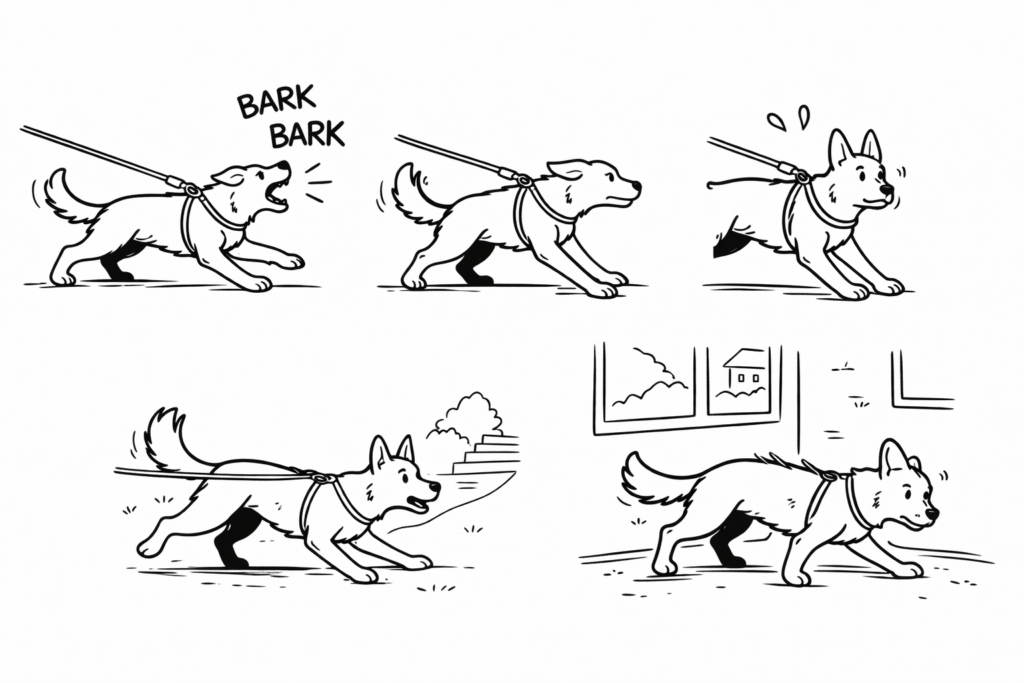 BARK
BARK